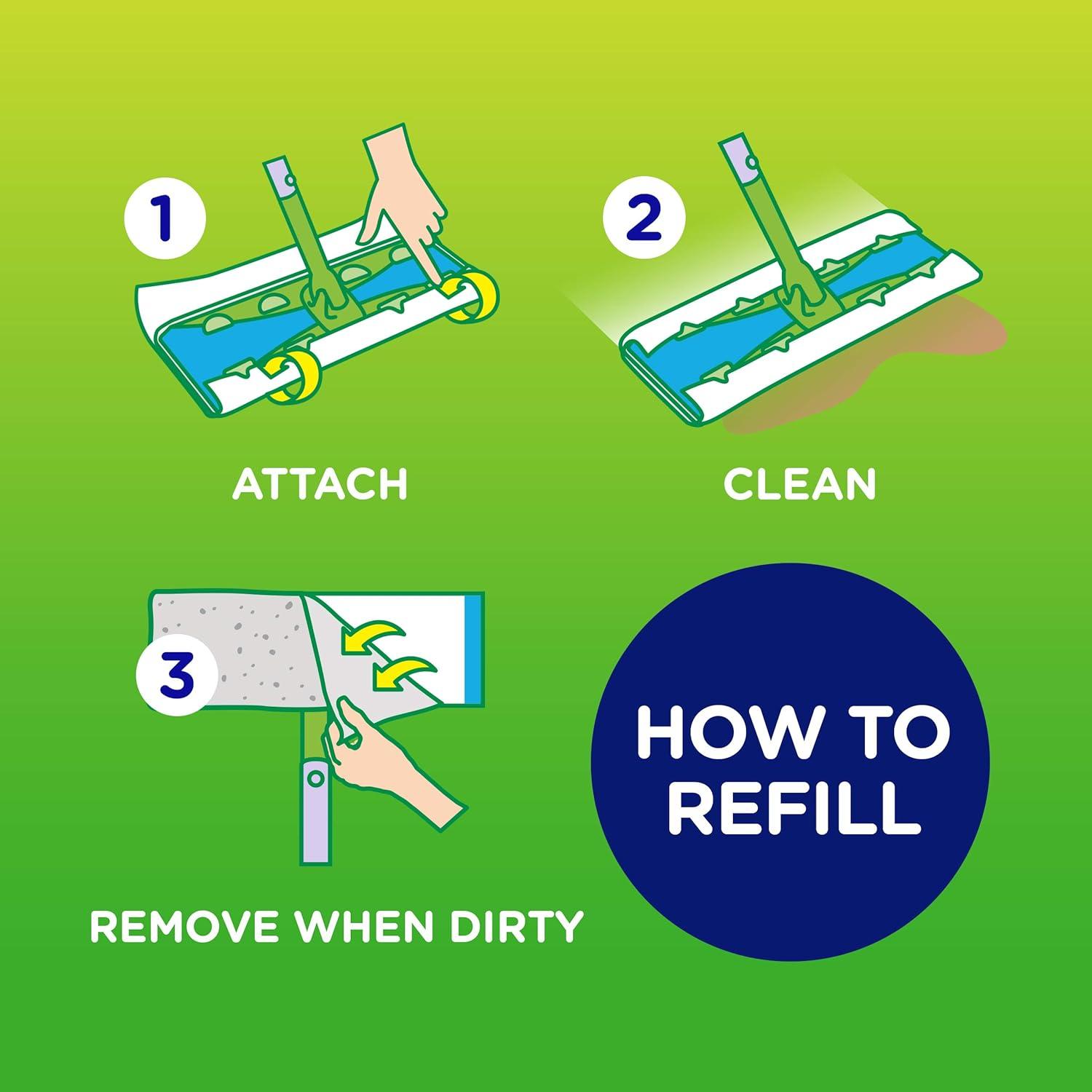 1
ATTACH

2
CLEAN

3
REMOVE WHEN DIRTY

HOW TO REFILL